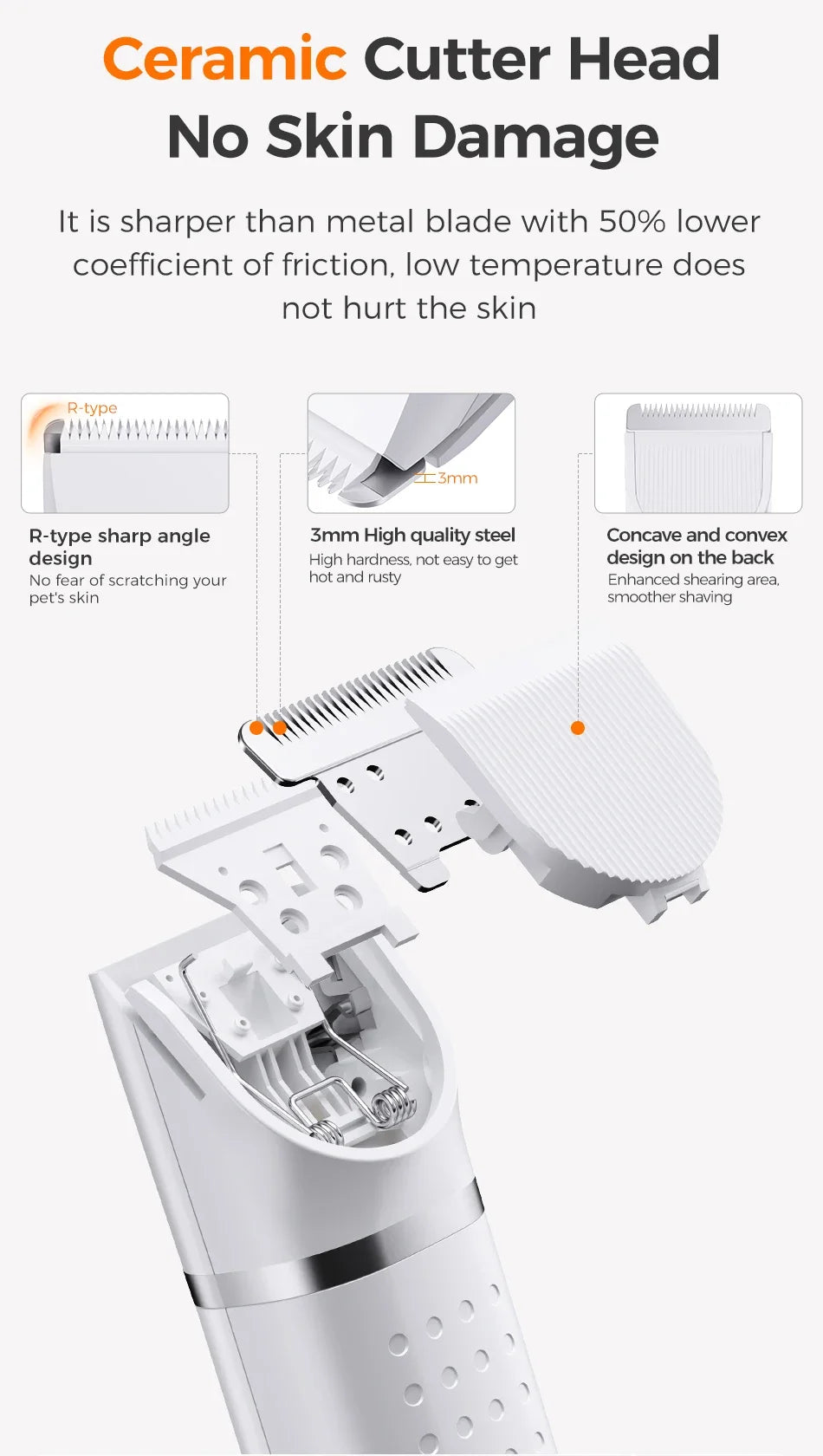 Ceramic Cutter Head
No Skin Damage

It is sharper than metal blade with 50% lower coefficient of friction, low temperature does not hurt the skin

R-type

R-type sharp angle design
No fear of scratching your pet's skin

3mm

3mm High quality steel
High hardness, not easy to get hot and rusty

Concave and convex design on the back
Enhanced shearing area, smoother shaving