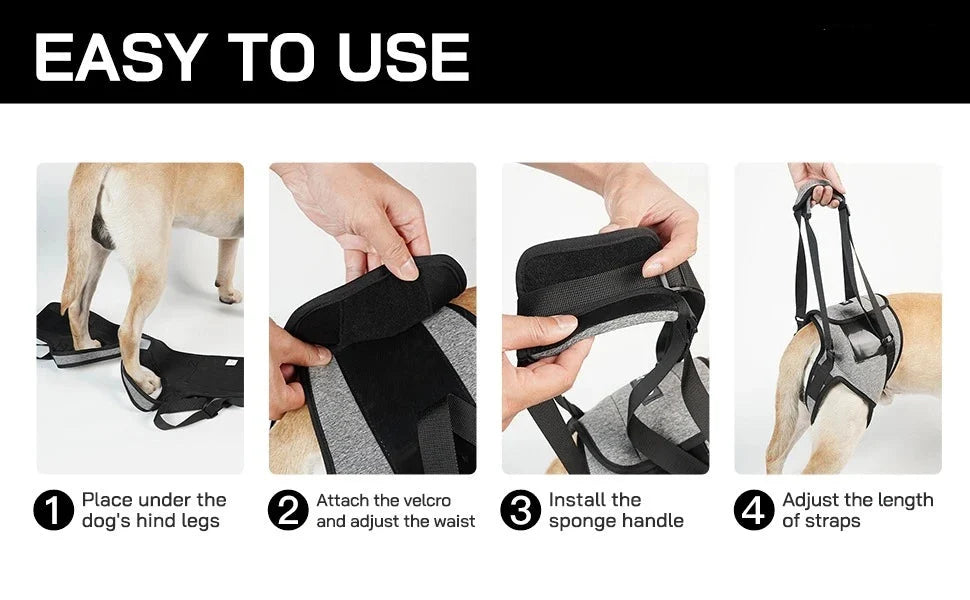 EASY TO USE

1 Place under the dog's hind legs

2 Attach the velcro and adjust the waist

3 Install the sponge handle

4 Adjust the length of straps